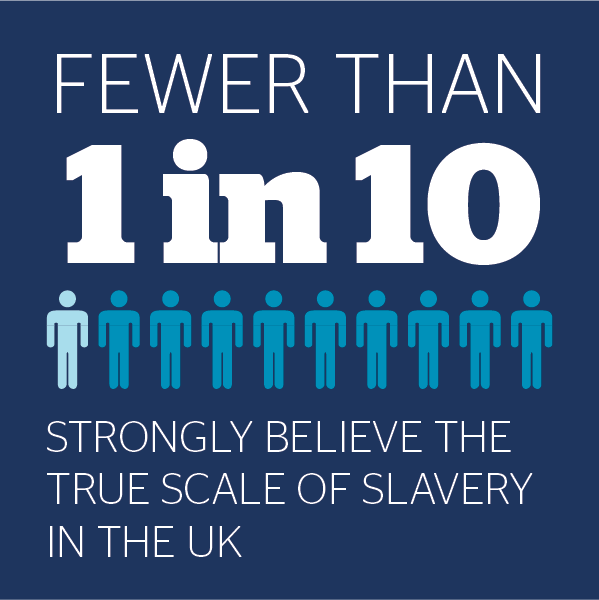 FEWER THAN
1 in 10
STRONGLY BELIEVE THE TRUE SCALE OF SLAVERY IN THE UK