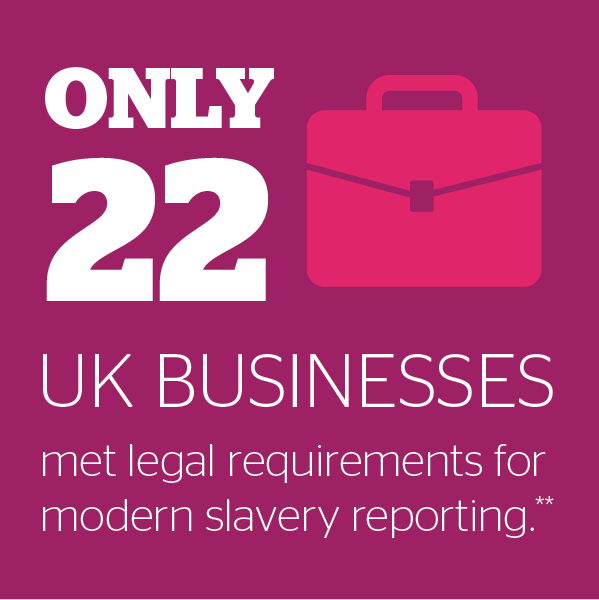 ONLY
22

UK BUSINESSES

met legal requirements for modern slavery reporting.**