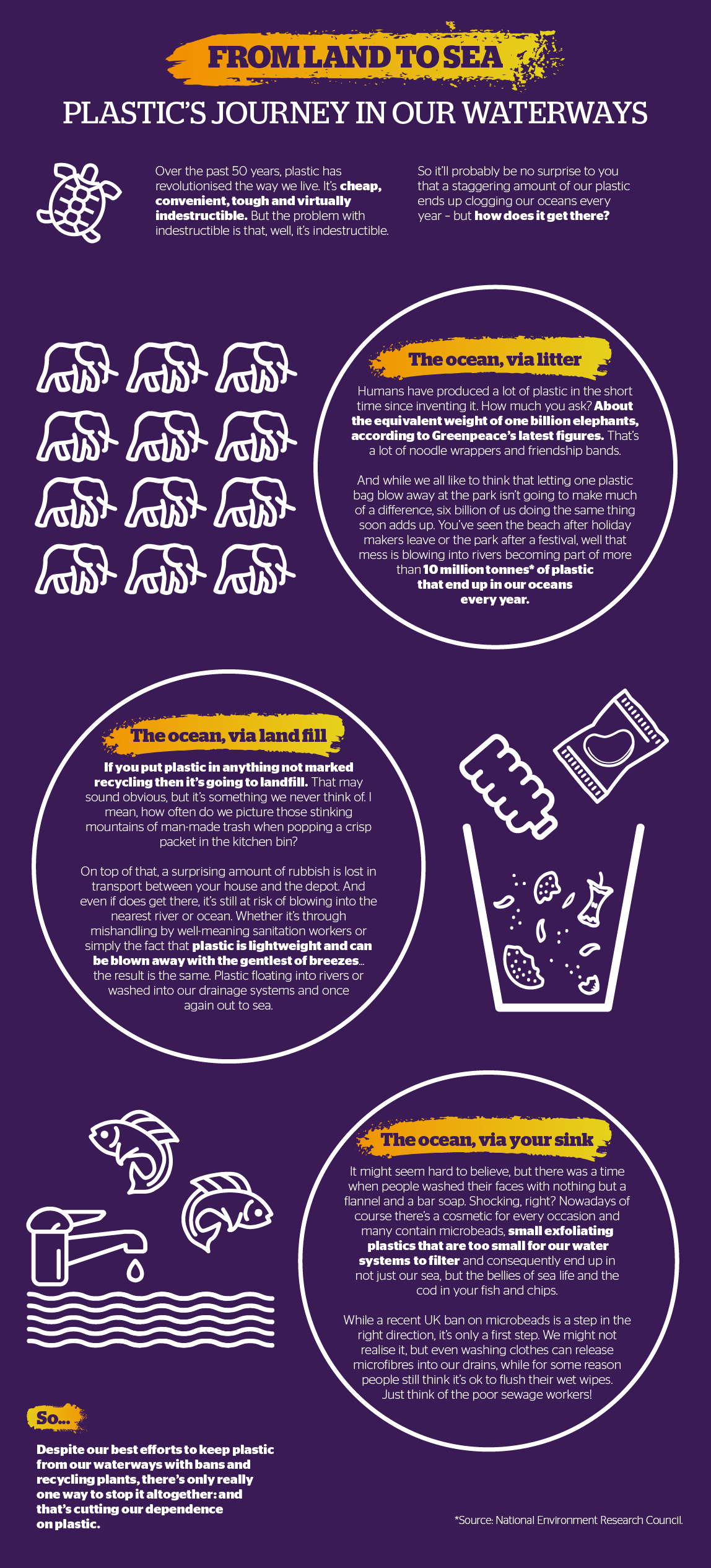 FROM LAND TO SEA

PLASTIC'S JOURNEY IN OUR WATERWAYS

Over the past 50 years, plastic has revolutionised the way we live. It's cheap, convenient, tough and virtually indestructible. But the problem with indestructible is that, well, it's indestructible.

So it'll probably be no surprise to you that a staggering amount of our plastic ends up clogging our oceans every year – but how does it get there?

The ocean, via litter

Humans have produced a lot of plastic in the short time since inventing it. How much you ask? About the equivalent weight of one billion elephants, according to Greenpeace's latest figures. That's a lot of noodle wrappers and friendship bands.

And while we all like to think that letting one plastic bag blow away at the park isn't going to make much of a difference, six billion of us doing the same thing soon adds up. You've seen the beach after holiday makers leave or the park after a festival, well that mess is blowing into rivers becoming part of more than 10 million tonnes* of plastic that end up in our oceans every year.

The ocean, via land fill

If you put plastic in anything not marked recycling then it's going to landfill. That may sound obvious, but it's something we never think of. I mean, how often do we picture those stinking mountains of man-made trash when popping a crisp packet in the kitchen bin?

On top of that, a surprising amount of rubbish is lost in transport between your house and the depot. And even if does get there, it's still at risk of blowing into the nearest river or ocean. Whether it's through mishandling by well-meaning sanitation workers or simply the fact that plastic is lightweight and can be blown away with the gentlest of breezes... the result is the same. Plastic floating into rivers or washed into our drainage systems and once again out to sea.

The ocean, via your sink

It might seem hard to believe, but there was a time when people washed their faces with nothing but a flannel and a bar soap. Shocking, right? Nowadays of course there's a cosmetic for every occasion and many contain microbeads, small exfoliating plastics that are too small for our water systems to filter and consequently end up in not just our sea, but the bellies of sea life and the cod in your fish and chips.

While a recent UK ban on microbeads is a step in the right direction, it's only a first step. We might not realise it, but even washing clothes can release microfibres into our drains, while for some reason people still think it's ok to flush their wet wipes. Just think of the poor sewage workers!

So...

Despite our best efforts to keep plastic from our waterways with bans and recycling plants, there's only really one way to stop it altogether: and that's cutting our dependence on plastic.

*Source: National Environment Research Council.